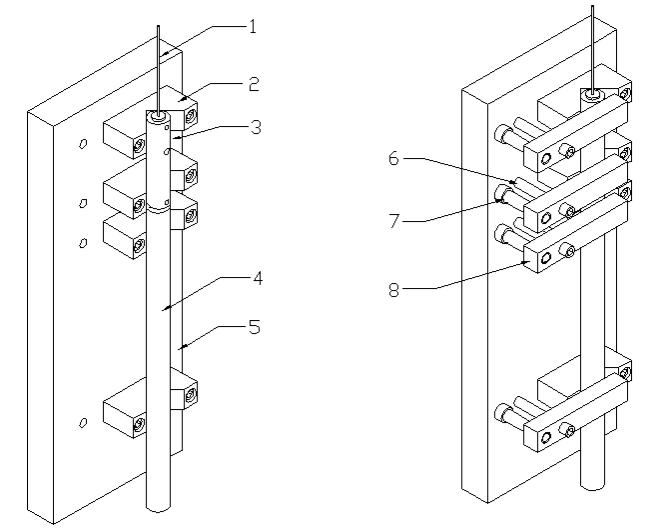 1
2
3
4
5
6
7
8