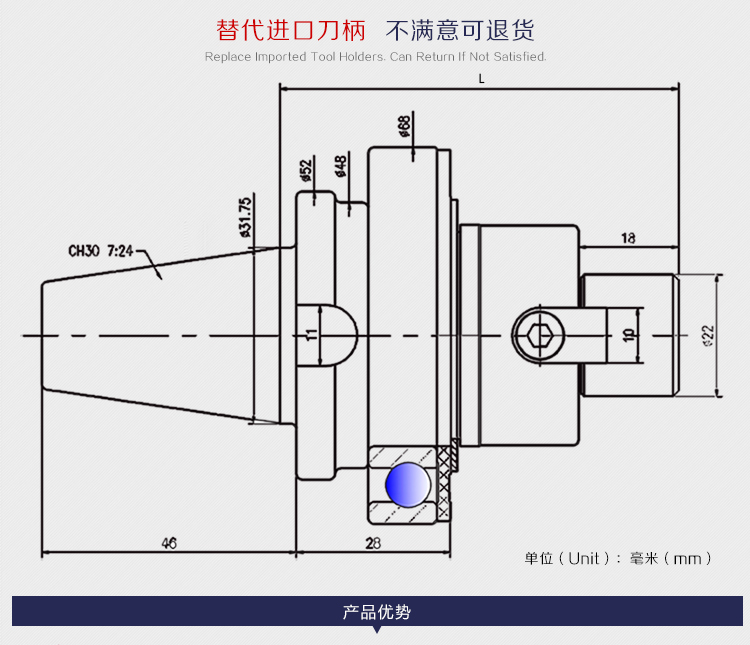 替代进口刀柄　不满意可退货
Replace Imported Tool Holders. Can Return If Not Satisfied.

L
ø68
ø52
ø48
ø31.75
CH30 7:24
18
11
10
ø22
46
28
单位（Unit）：毫米（mm）

产品优势